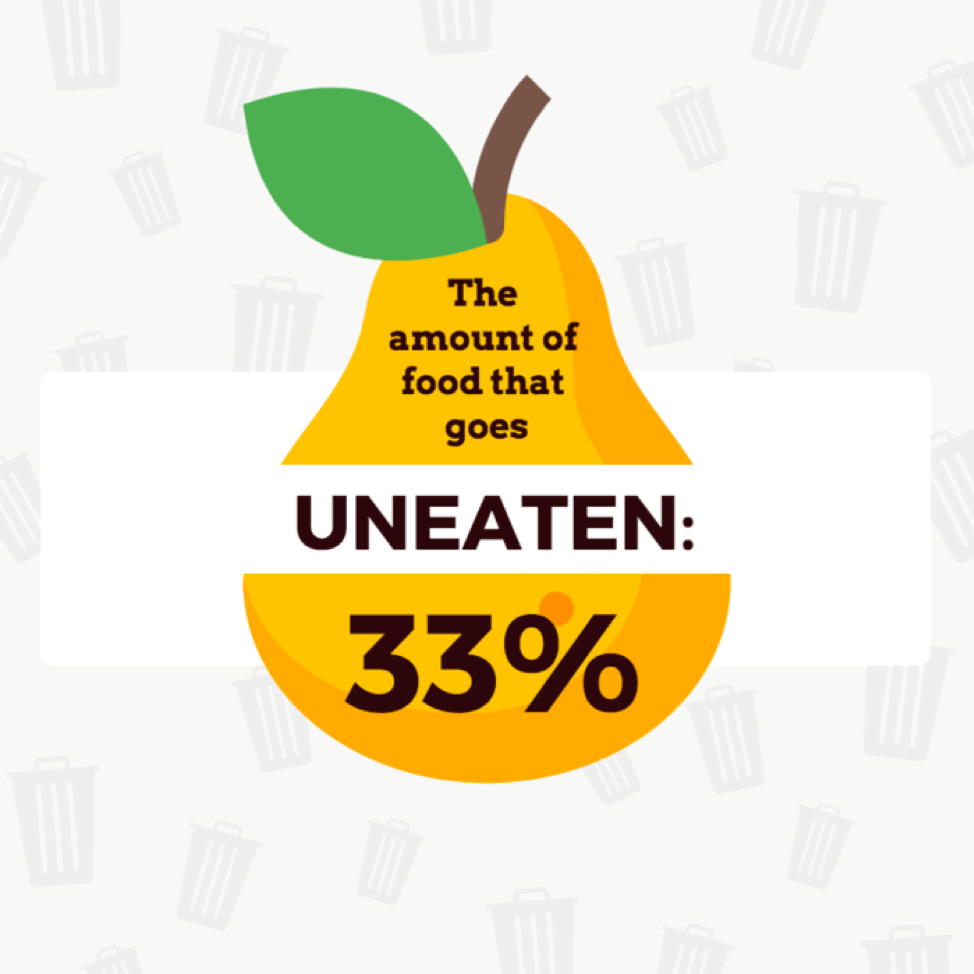 The amount of food that goes

UNEATEN:

33%