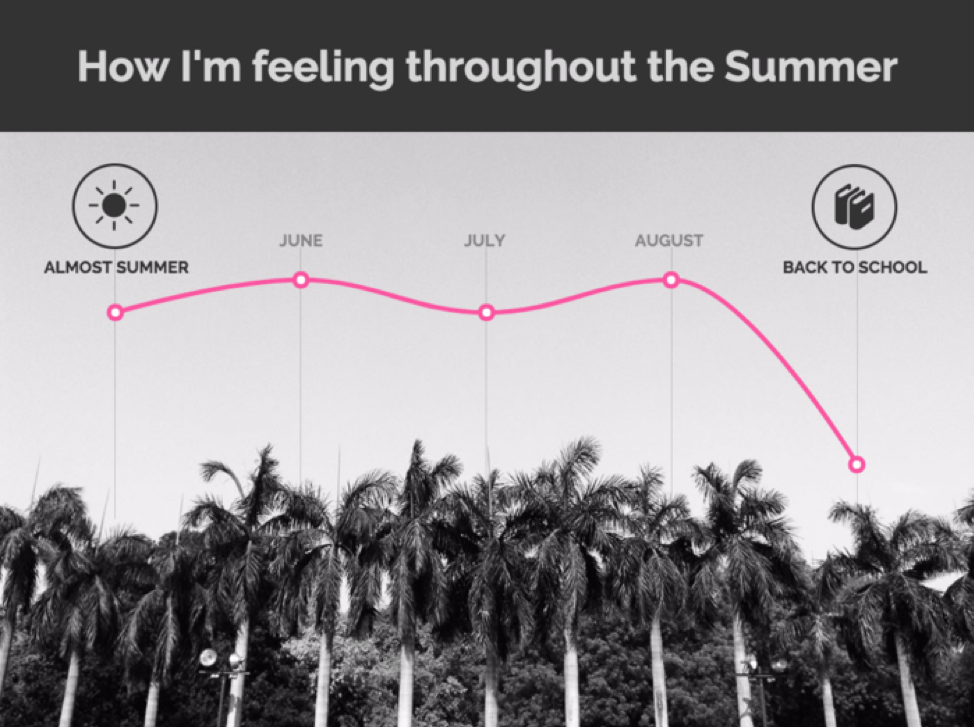 How I'm feeling throughout the Summer

ALMOST SUMMER

JUNE

JULY

AUGUST

BACK TO SCHOOL